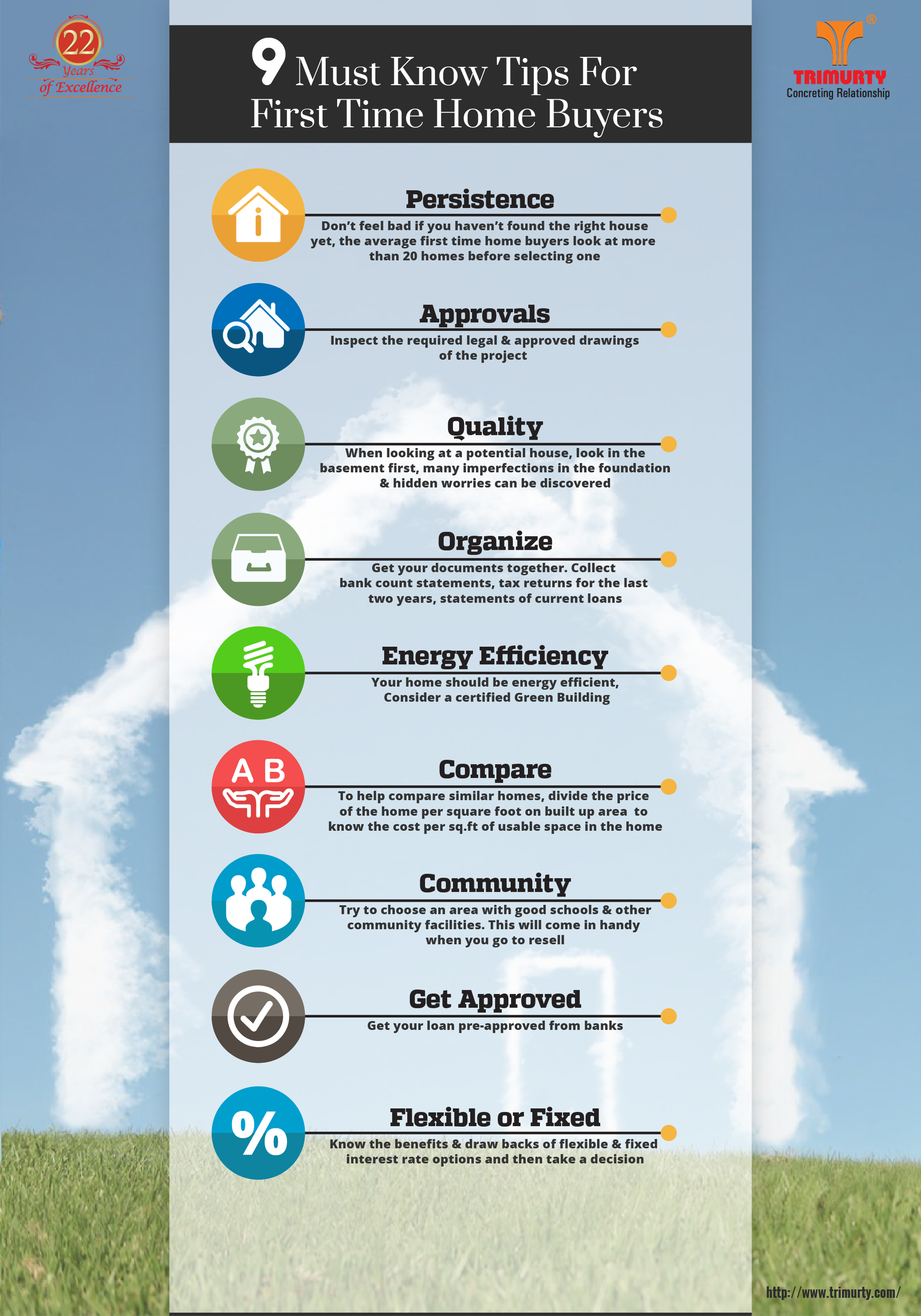 22 Years of Excellence

9 Must Know Tips For First Time Home Buyers

TRIMURTY®
Concreting Relationship

Persistence
Don't feel bad if you haven't found the right house yet, the average first time home buyers look at more than 20 homes before selecting one

Approvals
Inspect the required legal & approved drawings of the project

Quality
When looking at a potential house, look in the basement first, many imperfections in the foundation & hidden worries can be discovered

Organize
Get your documents together. Collect bank count statements, tax returns for the last two years, statements of current loans

Energy Efficiency
Your home should be energy efficient, Consider a certified Green Building

A B

Compare
To help compare similar homes, divide the price of the home per square foot on built up area to know the cost per sq.ft of usable space in the home

Community
Try to choose an area with good schools & other community facilities. This will come in handy when you go to resell

Get Approved
Get your loan pre-approved from banks

%

Flexible or Fixed
Know the benefits & draw backs of flexible & fixed interest rate options and then take a decision

http://www.trimurty.com/